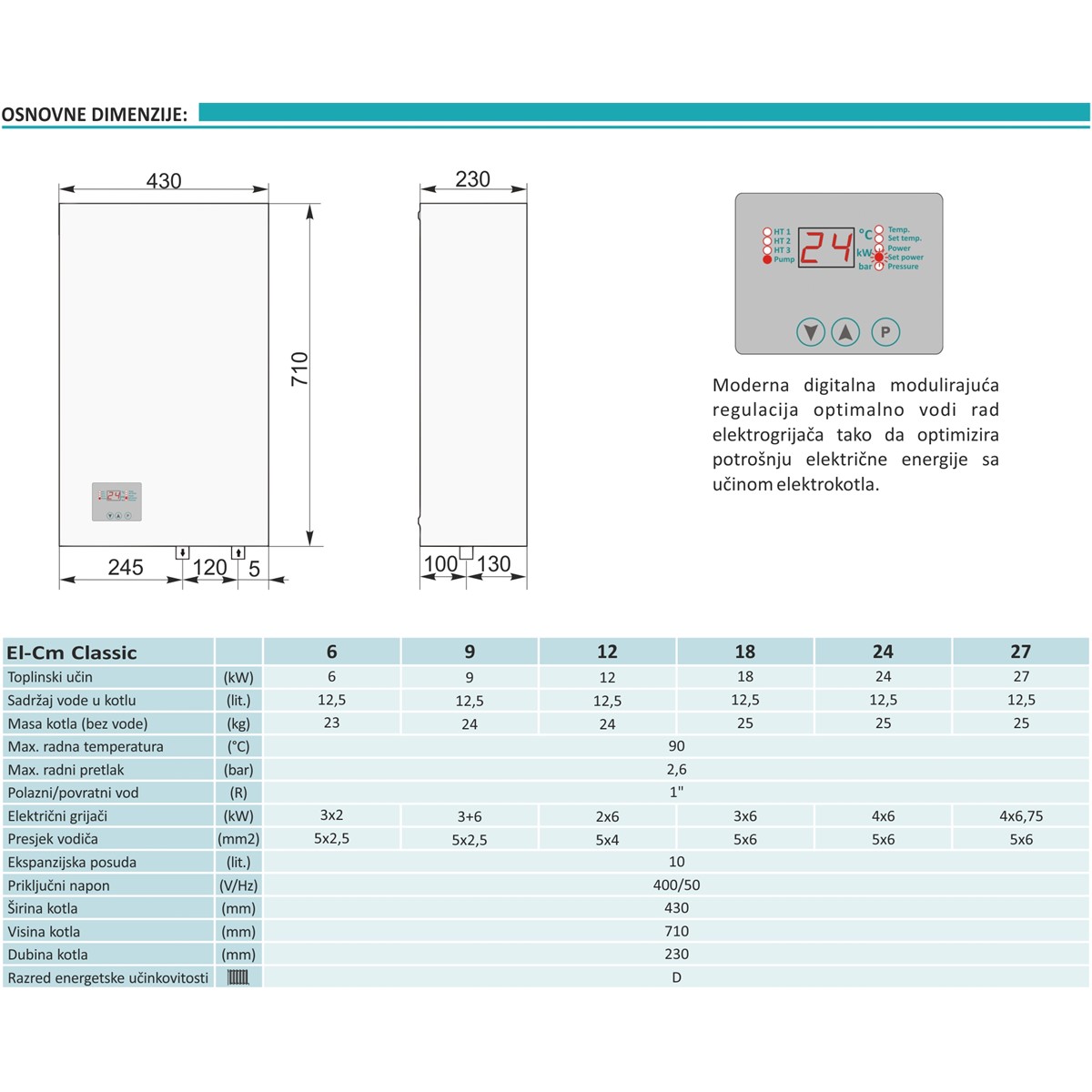 OSNOVNE DIMENZIJE:

430

710

245

120

5

230

100

130

HT 1
HT 2
HT 3
Pump

24

°C
kW
bar

Temp.
Set temp.
Power
Set power
Pressure

P

Moderna digitalna modulirajuća regulacija optimalno vodi rad elektrogrijača tako da optimizira potrošnju električne energije sa učinom elektrokotla.

| El-Cm Classic | | 6 | 9 | 12 | 18 | 24 | 27 |
|---|---|---|---|---|---|---|---|
| Toplinski učin | (kW) | 6 | 9 | 12 | 18 | 24 | 27 |
| Sadržaj vode u kotlu | (lit.) | 12,5 | 12,5 | 12,5 | 12,5 | 12,5 | 12,5 |
| Masa kotla (bez vode) | (kg) | 23 | 24 | 24 | 25 | 25 | 25 |
| Max. radna temperatura | (°C) | 90 | | | | | |
| Max. radni pretlak | (bar) | 2,6 | | | | | |
| Polazni/povratni vod | (R) | 1" | | | | | |
| Električni grijači | (kW) | 3x2 | 3+6 | 2x6 | 3x6 | 4x6 | 4x6,75 |
| Presjek vodiča | (mm2) | 5x2,5 | 5x2,5 | 5x4 | 5x6 | 5x6 | 5x6 |
| Ekspanzijska posuda | (lit.) | 10 | | | | | |
| Priključni napon | (V/Hz) | 400/50 | | | | | |
| Širina kotla | (mm) | 430 | | | | | |
| Visina kotla | (mm) | 710 | | | | | |
| Dubina kotla | (mm) | 230 | | | | | |
| Razred energetske učinkovitosti | | D | | | | | |